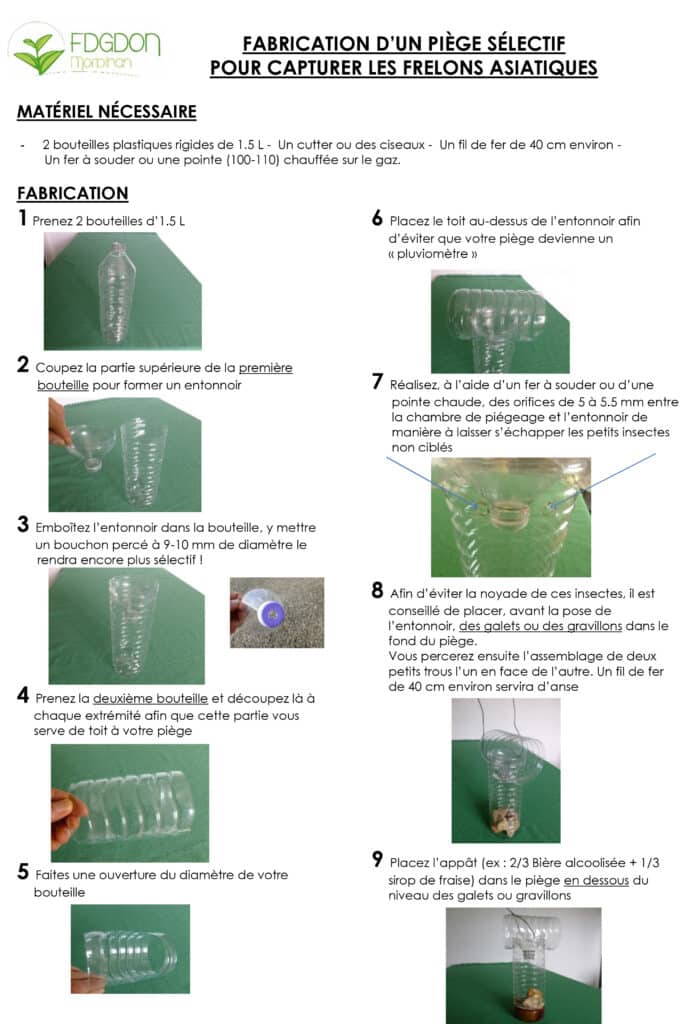 FDGDON Morbihan

FABRICATION D'UN PIÈGE SÉLECTIF POUR CAPTURER LES FRELONS ASIATIQUES

MATÉRIEL NÉCESSAIRE

- 2 bouteilles plastiques rigides de 1.5 L - Un cutter ou des ciseaux - Un fil de fer de 40 cm environ - Un fer à souder ou une pointe (100-110) chauffée sur le gaz.

FABRICATION

1 Prenez 2 bouteilles d'1.5 L

2 Coupez la partie supérieure de la première bouteille pour former un entonnoir

3 Emboîtez l'entonnoir dans la bouteille, y mettre un bouchon percé à 9-10 mm de diamètre le rendra encore plus sélectif !

4 Prenez la deuxième bouteille et découpez là à chaque extrémité afin que cette partie vous serve de toit à votre piège

5 Faites une ouverture du diamètre de votre bouteille

6 Placez le toit au-dessus de l'entonnoir afin d'éviter que votre piège devienne un « pluviomètre »

7 Réalisez, à l'aide d'un fer à souder ou d'une pointe chaude, des orifices de 5 à 5.5 mm entre la chambre de piégeage et l'entonnoir de manière à laisser s'échapper les petits insectes non ciblés

8 Afin d'éviter la noyade de ces insectes, il est conseillé de placer, avant la pose de l'entonnoir, des galets ou des gravillons dans le fond du piège.
Vous percerez ensuite l'assemblage de deux petits trous l'un en face de l'autre. Un fil de fer de 40 cm environ servira d'anse

9 Placez l'appât (ex : 2/3 Bière alcoolisée + 1/3 sirop de fraise) dans le piège en dessous du niveau des galets ou gravillons